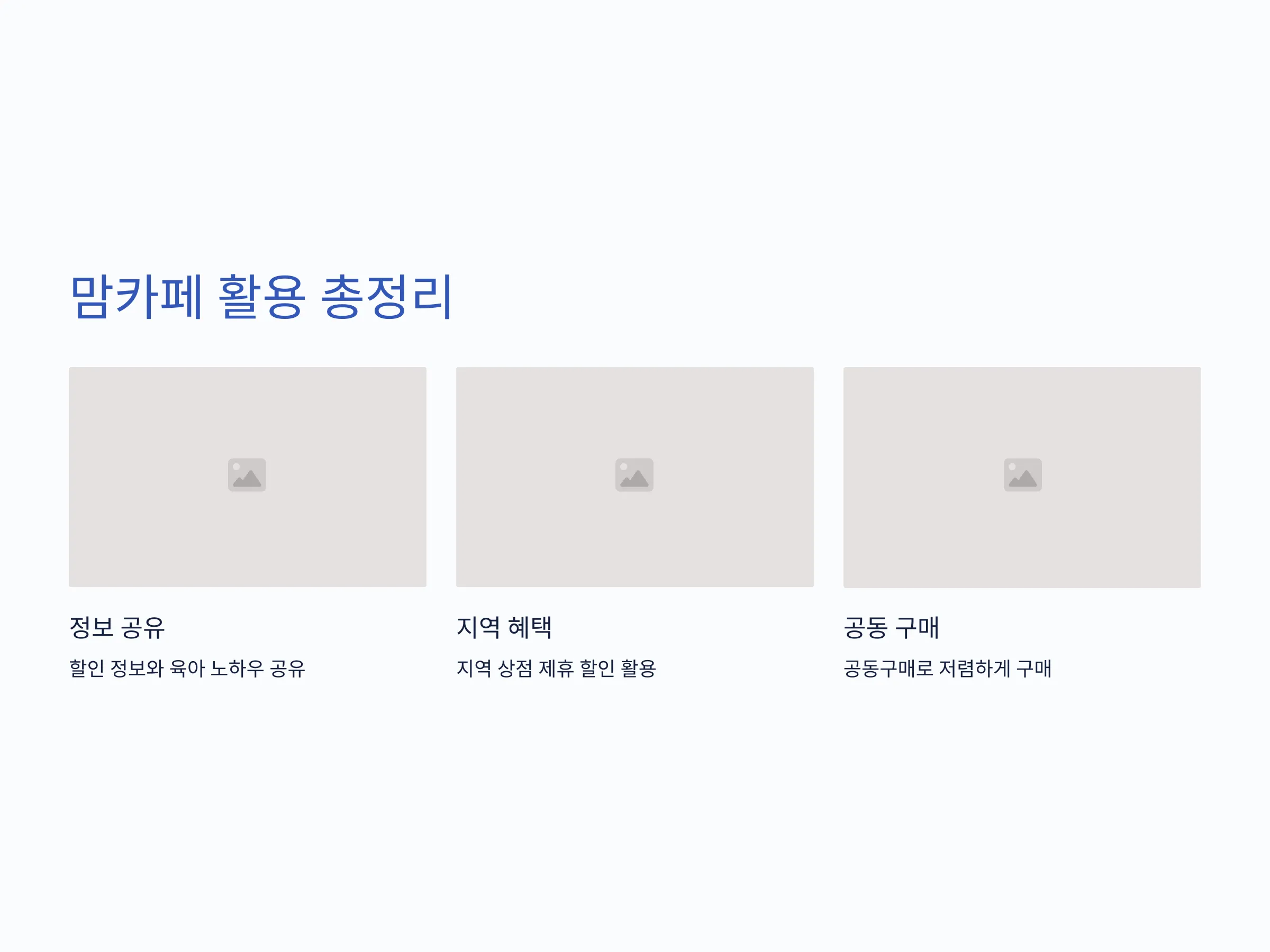 맘카페 활용 총정리

정보 공유

할인 정보와 육아 노하우 공유

지역 혜택

지역 상점 제휴 할인 활용

공동 구매

공동구매로 저렴하게 구매